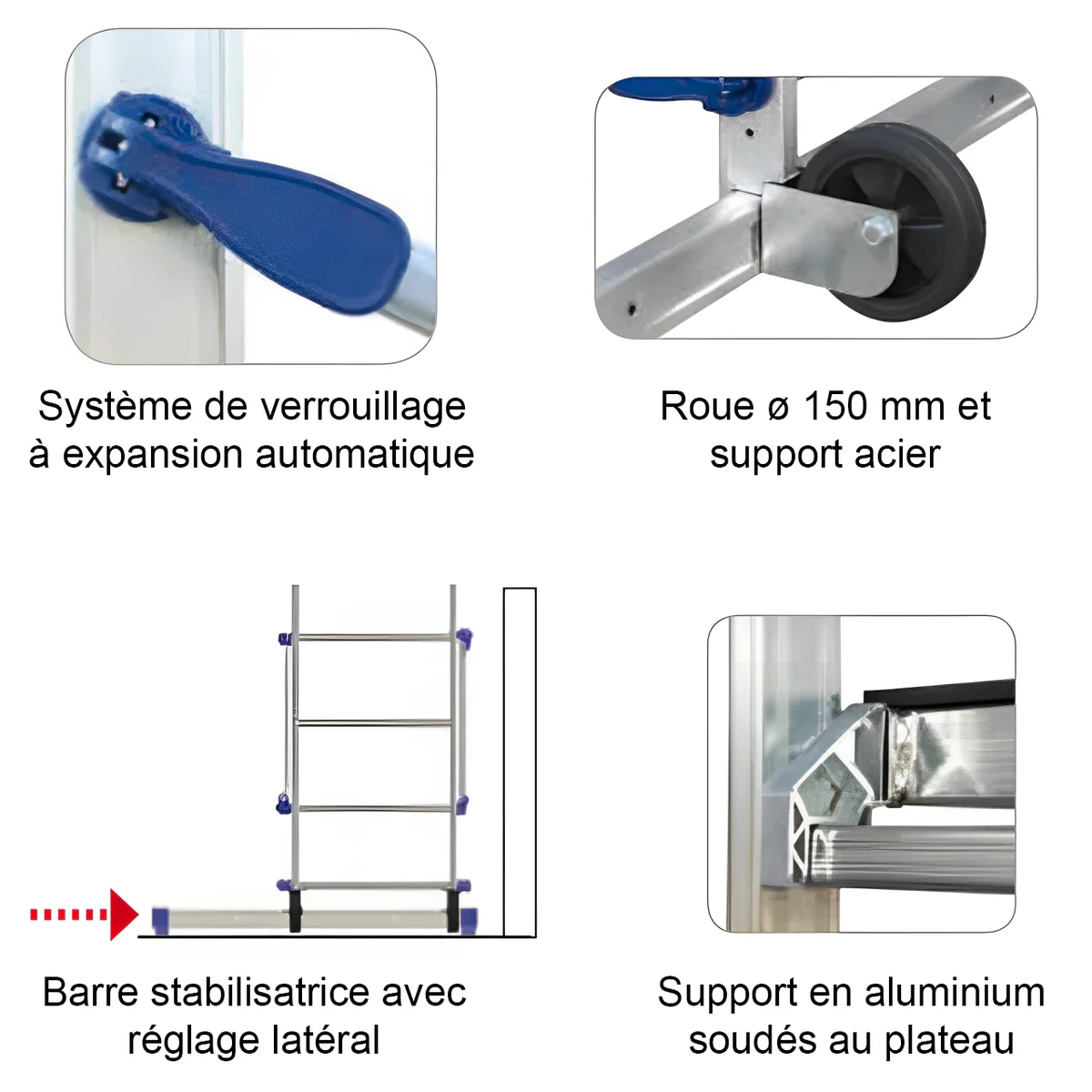 Système de verrouillage à expansion automatique

Roue ø 150 mm et support acier

Barre stabilisatrice avec réglage latéral

Support en aluminium soudés au plateau